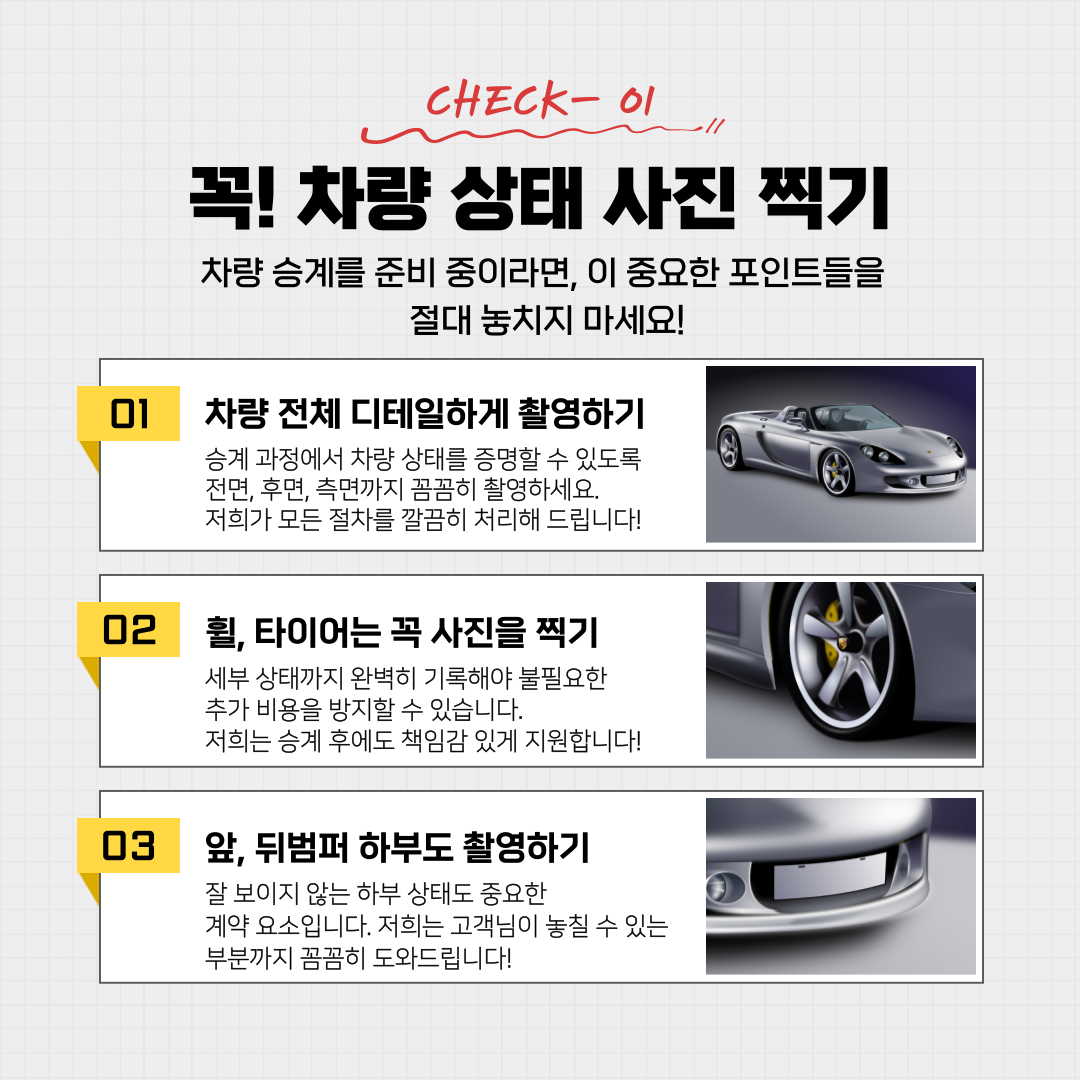 CHECK- 01

꼭! 차량 상태 사진 찍기

차량 승계를 준비 중이라면, 이 중요한 포인트들을 절대 놓치지 마세요!

01

차량 전체 디테일하게 촬영하기

승계 과정에서 차량 상태를 증명할 수 있도록 전면, 후면, 측면까지 꼼꼼히 촬영하세요. 저희가 모든 절차를 깔끔히 처리해 드립니다!

02

휠, 타이어는 꼭 사진을 찍기

세부 상태까지 완벽히 기록해야 불필요한 추가 비용을 방지할 수 있습니다. 저희는 승계 후에도 책임감 있게 지원합니다!

03

앞, 뒤범퍼 하부도 촬영하기

잘 보이지 않는 하부 상태도 중요한 계약 요소입니다. 저희는 고객님이 놓칠 수 있는 부분까지 꼼꼼히 도와드립니다!